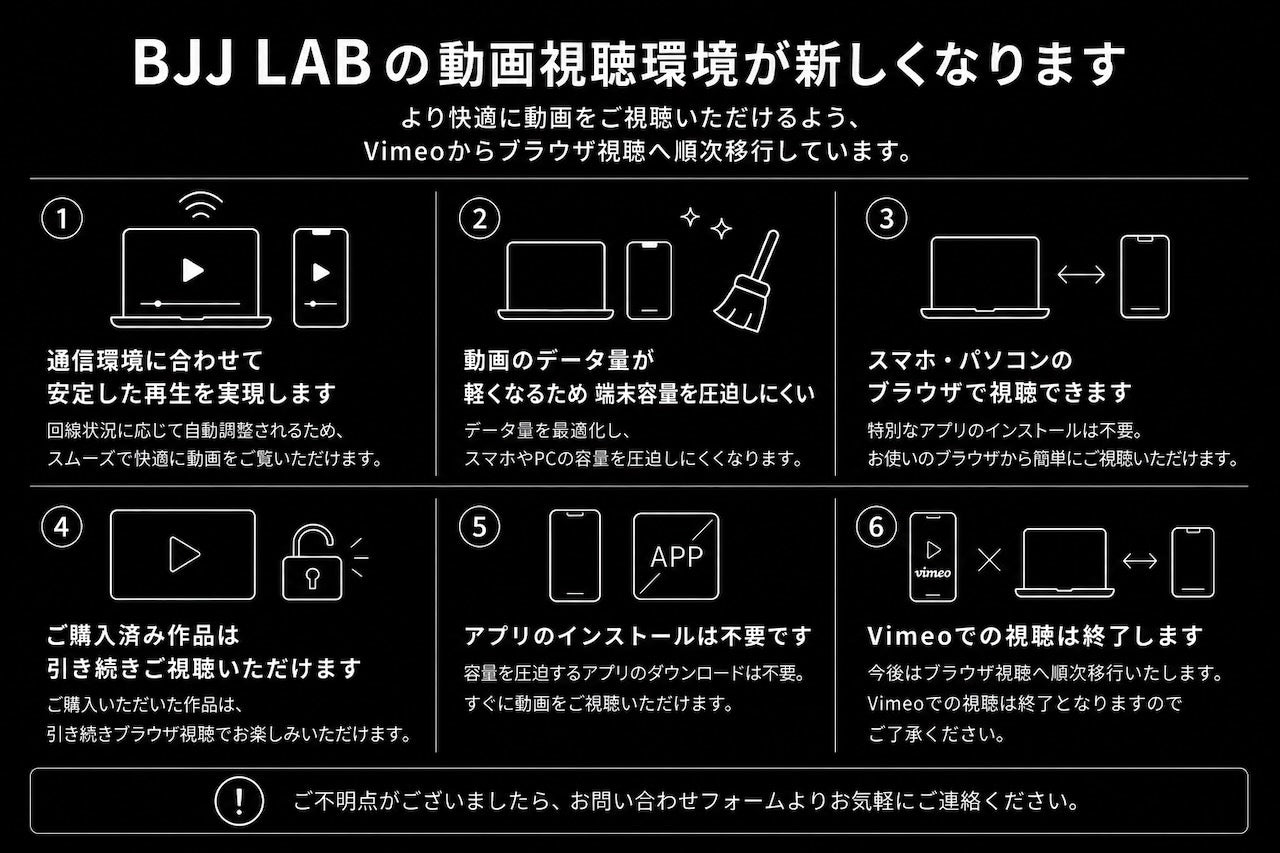 BJJ LABの動画視聴環境が新しくなります

より快適に動画をご視聴いただけるよう、
Vimeoからブラウザ視聴へ順次移行しています。

①

通信環境に合わせて
安定した再生を実現します

回線状況に応じて自動調整されるため、
スムーズで快適に動画をご覧いただけます。

②

動画のデータ量が
軽くなるため 端末容量を圧迫しにくい

データ量を最適化し、
スマホやPCの容量を圧迫しにくくなります。

③

スマホ・パソコンの
ブラウザで視聴できます

特別なアプリのインストールは不要。
お使いのブラウザから簡単にご視聴いただけます。

④

ご購入済み作品は
引き続きご視聴いただけます

ご購入いただいた作品は、
引き続きブラウザ視聴でお楽しみいただけます。

⑤

APP

アプリのインストールは不要です

容量を圧迫するアプリのダウンロードは不要。
すぐに動画をご視聴いただけます。

⑥

vimeo

Vimeoでの視聴は終了します

今後はブラウザ視聴へ順次移行いたします。
Vimeoでの視聴は終了となりますので
ご了承ください。

!

ご不明点がございましたら、お問い合わせフォームよりお気軽にご連絡ください。